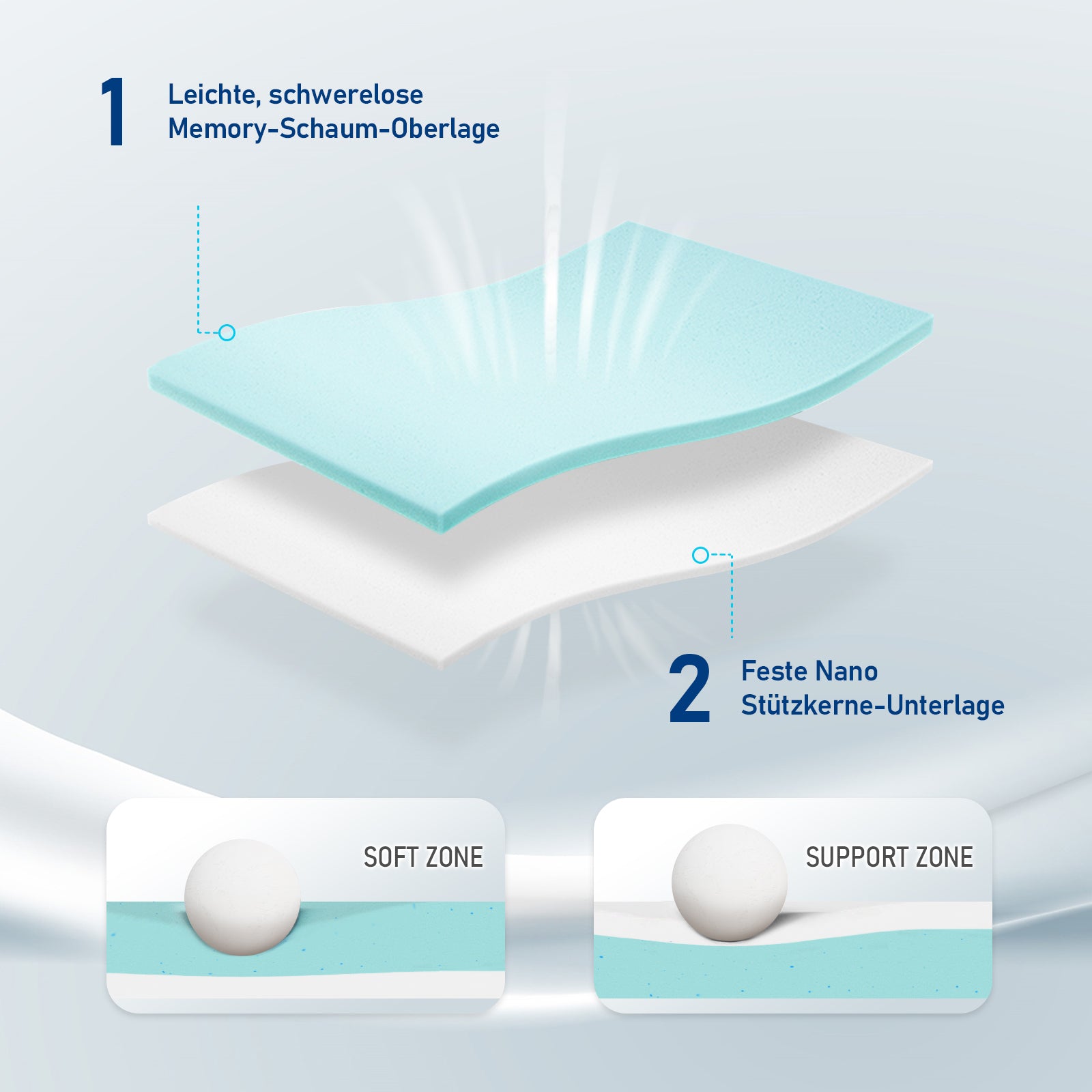 1

Leichte, schwerelose Memory-Schaum-Oberlage

2

Feste Nano Stützkerne-Unterlage

SOFT ZONE

SUPPORT ZONE